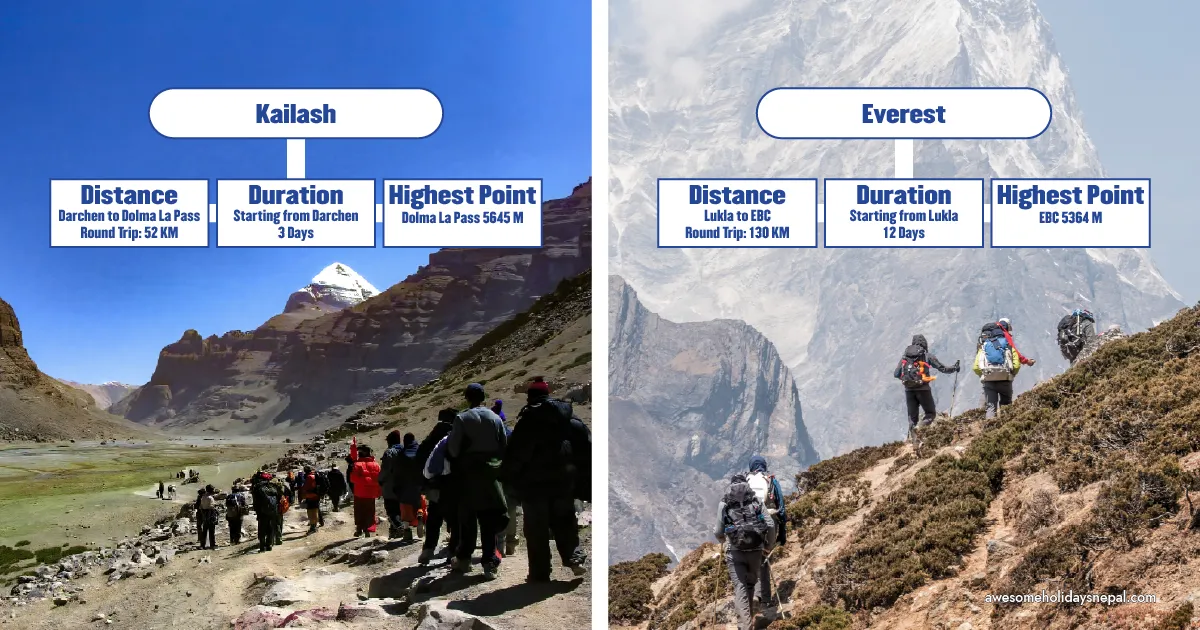 Kailash

Distance
Darchen to Dolma La Pass
Round Trip: 52 KM

Duration
Starting from Darchen
3 Days

Highest Point
Dolma La Pass 5645 M

Everest

Distance
Lukla to EBC
Round Trip: 130 KM

Duration
Starting from Lukla
12 Days

Highest Point
EBC 5364 M

awesomeholidaysnepal.com